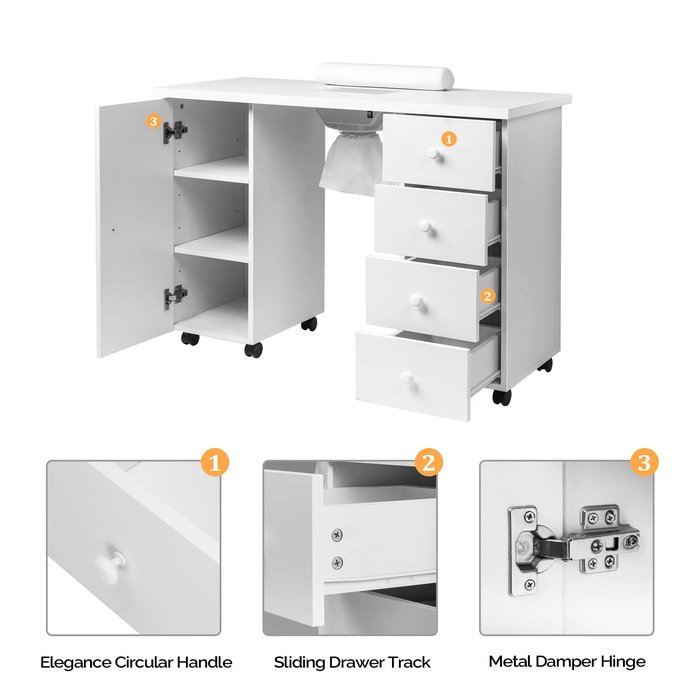 3
1
2
1
2
3
Elegance Circular Handle
Sliding Drawer Track
Metal Damper Hinge