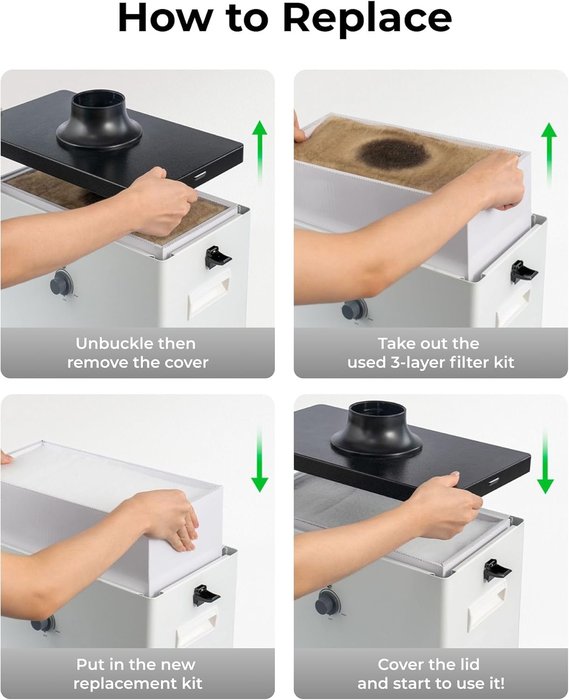 How to Replace

Unbuckle then remove the cover

Take out the used 3-layer filter kit

Put in the new replacement kit

Cover the lid and start to use it!