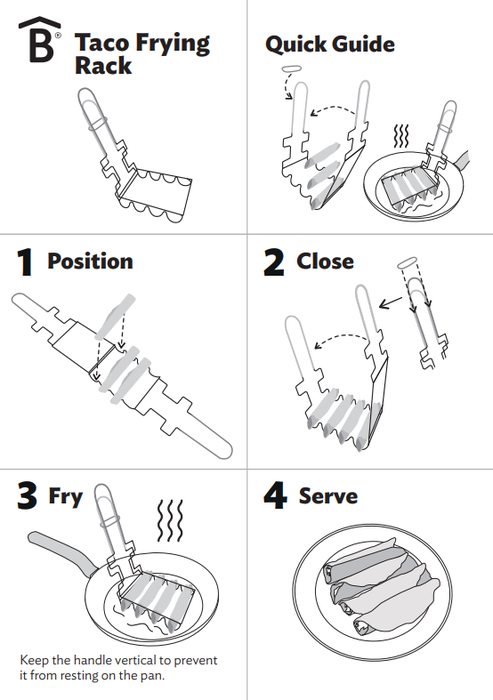 B®

Taco Frying Rack

Quick Guide

1 Position

2 Close

3 Fry

Keep the handle vertical to prevent it from resting on the pan.

4 Serve